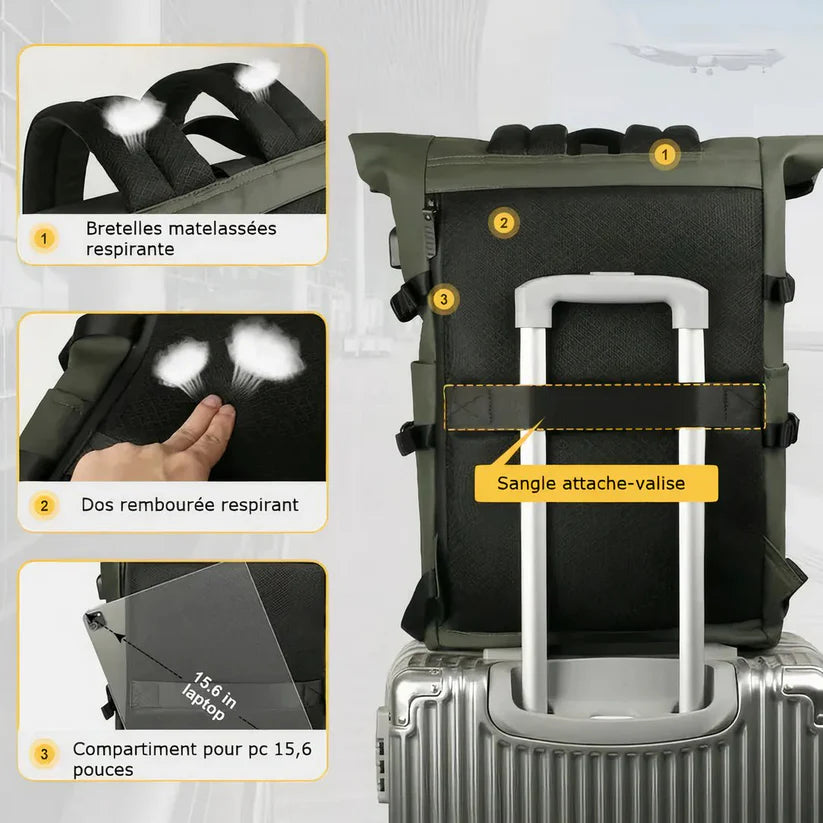 1 Bretelles matelassées respirante

2 Dos rembourée respirant

15.6 in laptop

3 Compartiment pour pc 15,6 pouces

1

2

3

Sangle attache-valise